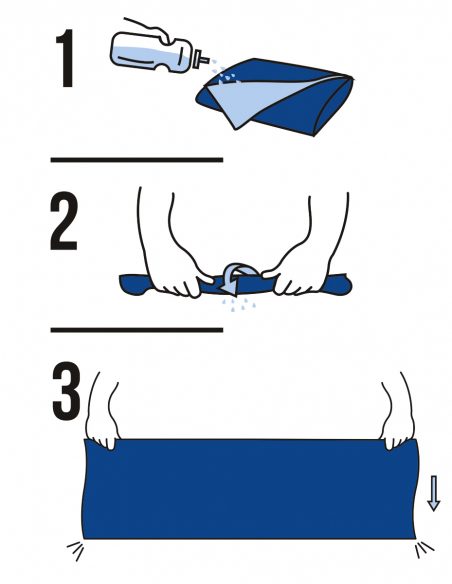 1

2

3